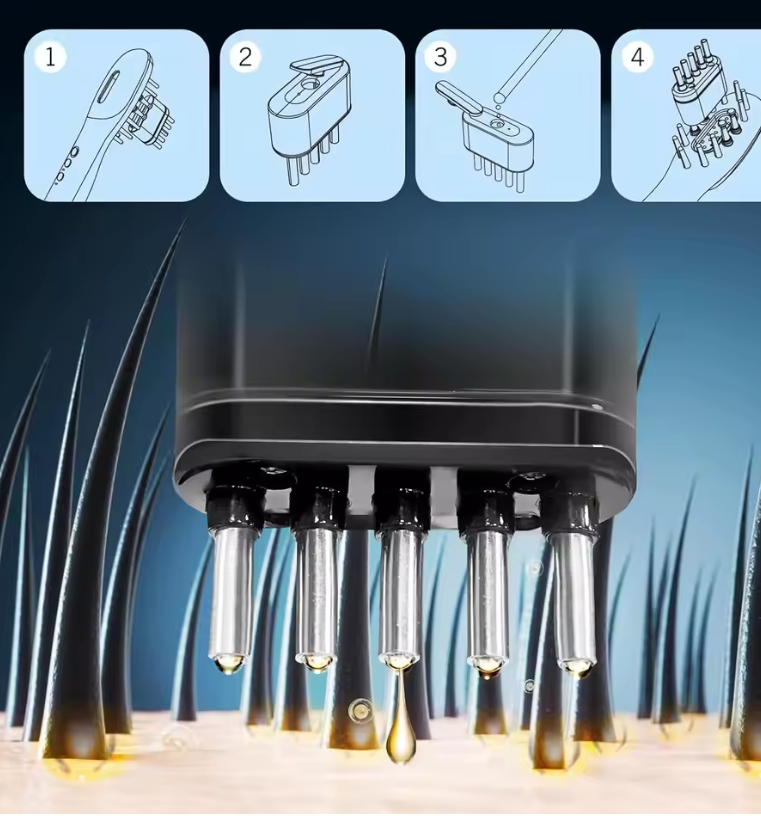 1

2

3

4